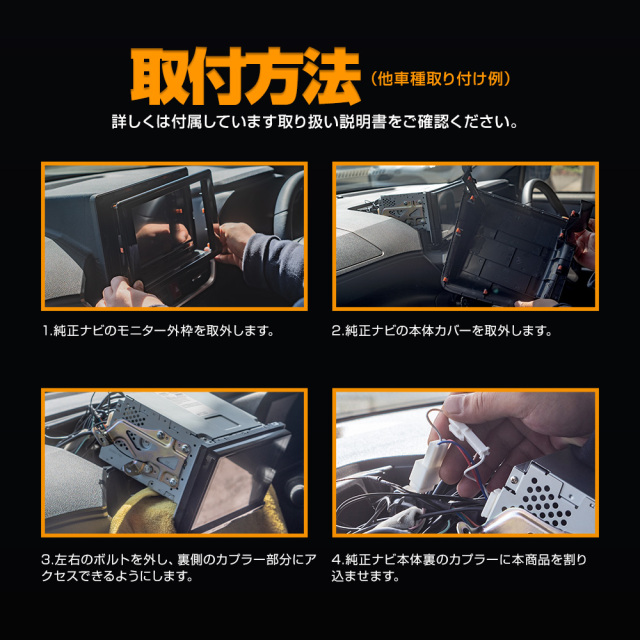 取付方法（他車種取り付け例）

詳しくは付属しています取り扱い説明書をご確認ください。

1.純正ナビのモニター外枠を取外します。

2.純正ナビの本体カバーを取外します。

3.左右のボルトを外し、裏側のカプラー部分にアクセスできるようにします。

4.純正ナビ本体裏のカプラーに本商品を割り込ませます。