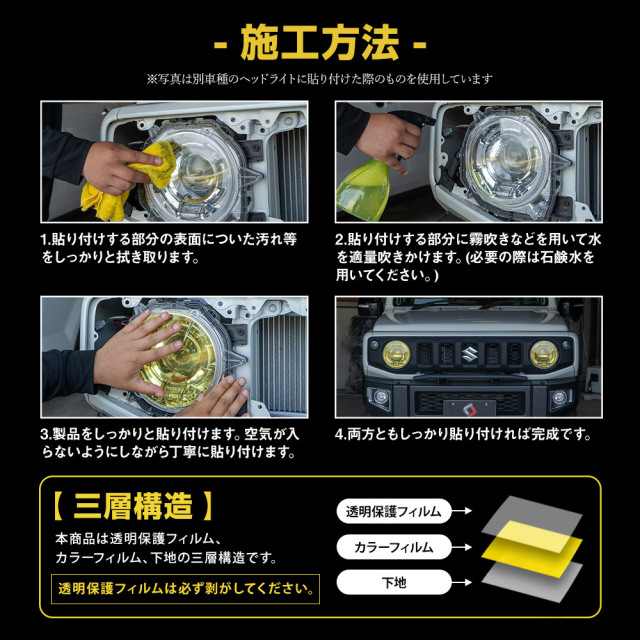 - 施工方法 -

※写真は別車種のヘッドライトに貼り付けた際のものを使用しています

1.貼り付けする部分の表面についた汚れ等をしっかりと拭き取ります。

2.貼り付けする部分に霧吹きなどを用いて水を適量吹きかけます。(必要の際は石鹸水を用いてください。)

3.製品をしっかりと貼り付けます。空気が入らないようにしながら丁寧に貼り付けます。

4.両方ともしっかり貼り付ければ完成です。

【 三層構造 】

本商品は透明保護フィルム、カラーフィルム、下地の三層構造です。

透明保護フィルムは必ず剥がしてください。

透明保護フィルム

カラーフィルム

下地