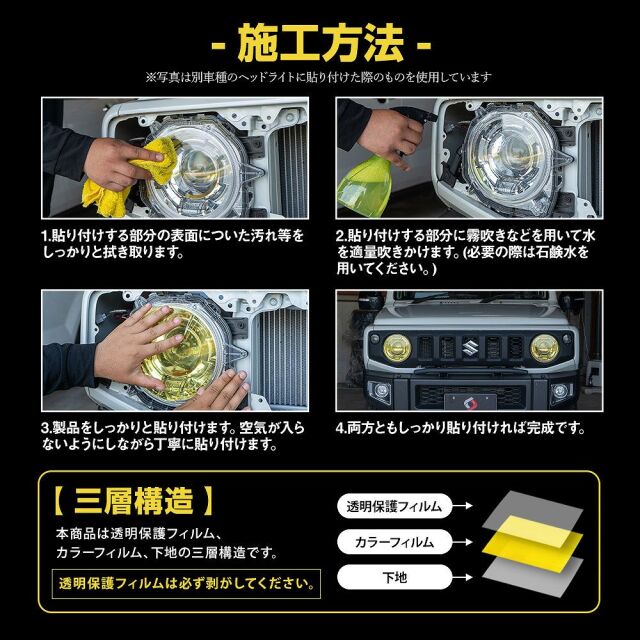 - 施工方法 -

※写真は別車種のヘッドライトに貼り付けた際のものを使用しています

1.貼り付けする部分の表面についた汚れ等をしっかりと拭き取ります。

2.貼り付けする部分に霧吹きなどを用いて水を適量吹きかけます。(必要の際は石鹸水を用いてください。)

3.製品をしっかりと貼り付けます。空気が入らないようにしながら丁寧に貼り付けます。

4.両方ともしっかり貼り付ければ完成です。

【 三層構造 】

本商品は透明保護フィルム、カラーフィルム、下地の三層構造です。

透明保護フィルムは必ず剥がしてください。

透明保護フィルム

カラーフィルム

下地