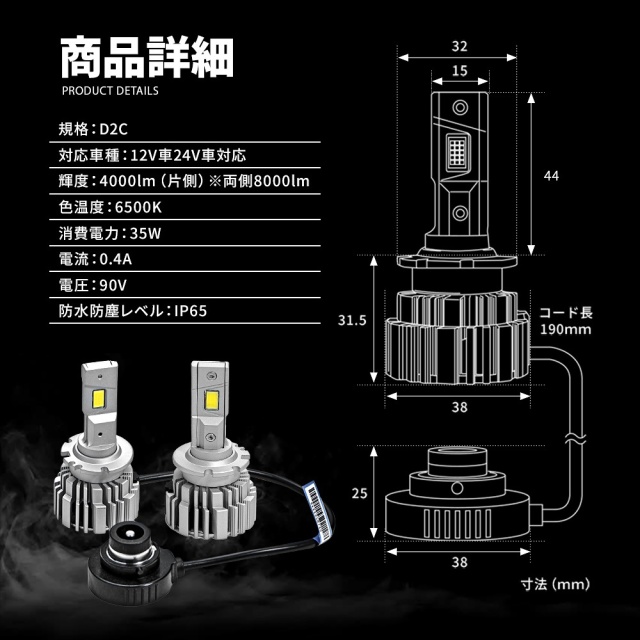 商品詳細
PRODUCT DETAILS

規格：D2C
対応車種：12V車24V車対応
輝度：4000lm（片側）※両側8000lm
色温度：6500K
消費電力：35W
電流：0.4A
電圧：90V
防水防塵レベル：IP65

32
15
44
31.5
コード長
190mm
38
25
38
寸法（mm）