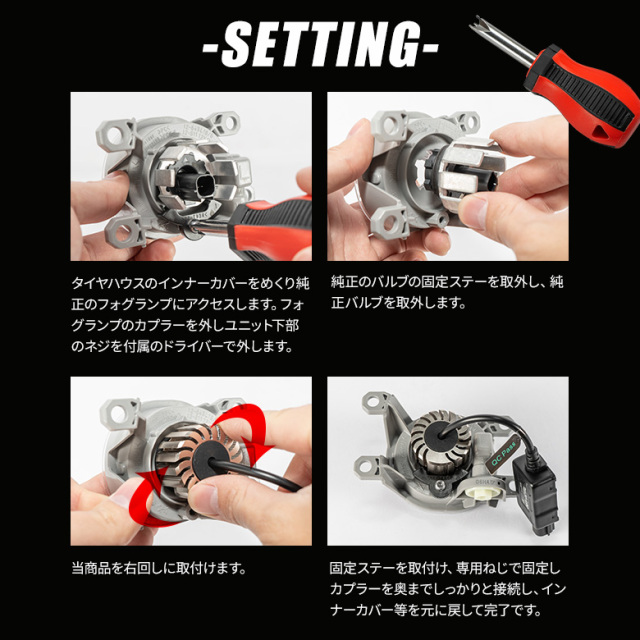 -SETTING-

タイヤハウスのインナーカバーをめくり純正のフォグランプにアクセスします。フォグランプのカプラーを外しユニット下部のネジを付属のドライバーで外します。

純正のバルブの固定ステーを取外し、純正バルブを取外します。

当商品を右回しに取付けます。

QC Pass

固定ステーを取付け、専用ねじで固定しカプラーを奥までしっかりと接続し、インナーカバー等を元に戻して完了です。