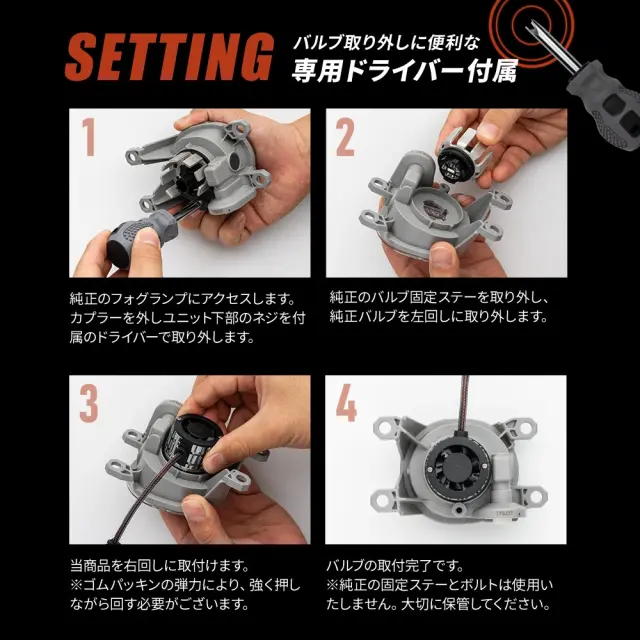 SETTING バルブ取り外しに便利な
専用ドライバー付属

1

純正のフォグランプにアクセスします。カプラーを外しユニット下部のネジを付属のドライバーで取り外します。

2

純正のバルブ固定ステーを取り外し、純正バルブを左回しに取り外します。

3

当商品を右回しに取付けます。
※ゴムパッキンの弾力により、強く押しながら回す必要がございます。

4

バルブの取付完了です。
※純正の固定ステーとボルトは使用いたしません。大切に保管してください。