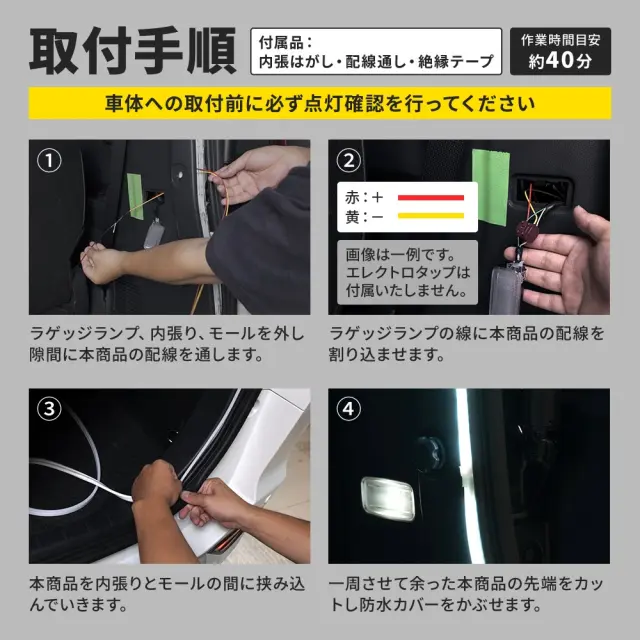 取付手順

付属品：
内張はがし・配線通し・絶縁テープ

作業時間目安
約40分

車体への取付前に必ず点灯確認を行ってください

①

ラゲッジランプ、内張り、モールを外し隙間に本商品の配線を通します。

②

赤：＋
黄：－

画像は一例です。
エレクトロタップは付属いたしません。

ラゲッジランプの線に本商品の配線を割り込ませます。

③

本商品を内張りとモールの間に挟み込んでいきます。

④

一周させて余った本商品の先端をカットし防水カバーをかぶせます。