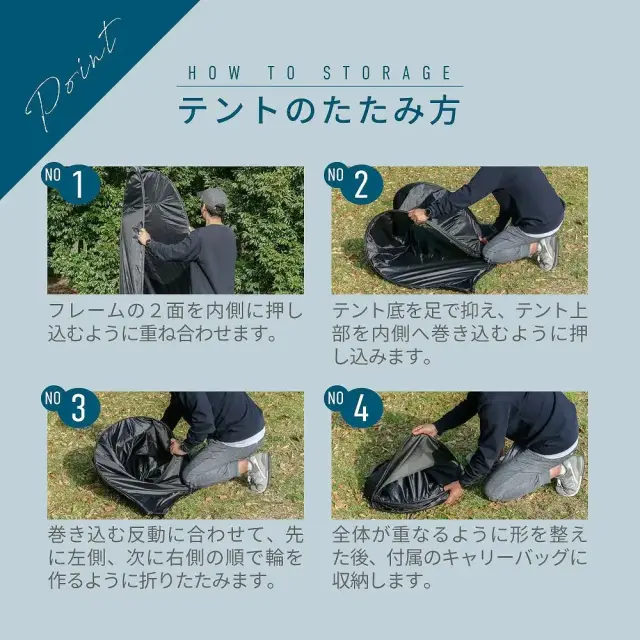 Point

HOW TO STORAGE
テントのたたみ方

NO 1
フレームの２面を内側に押し込むように重ね合わせます。

NO 2
テント底を足で抑え、テント上部を内側へ巻き込むように押し込みます。

NO 3
巻き込む反動に合わせて、先に左側、次に右側の順で輪を作るように折りたたみます。

NO 4
全体が重なるように形を整えた後、付属のキャリーバッグに収納します。