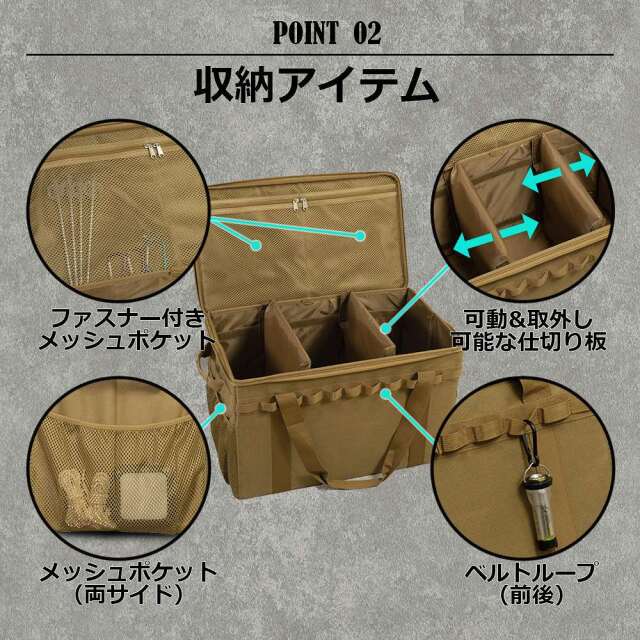 POINT 02

収納アイテム

ファスナー付き
メッシュポケット

可動&取外し
可能な仕切り板

メッシュポケット
（両サイド）

ベルトループ
（前後）