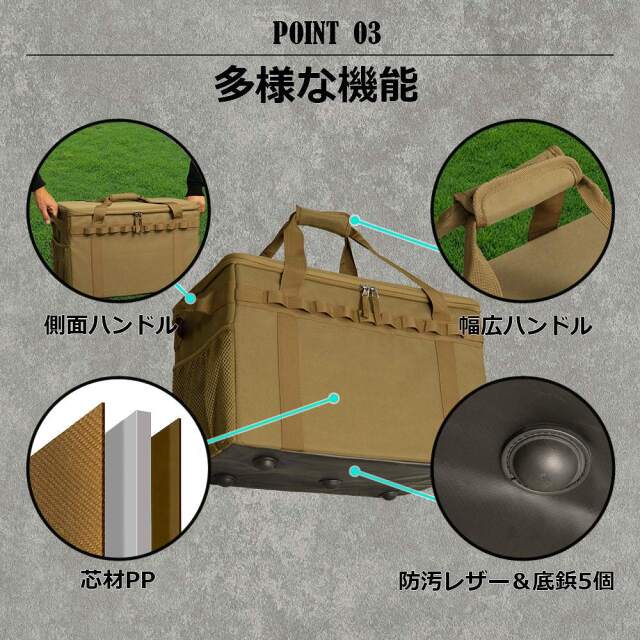 POINT 03

多様な機能

側面ハンドル

幅広ハンドル

芯材PP

防汚レザー＆底鋲5個