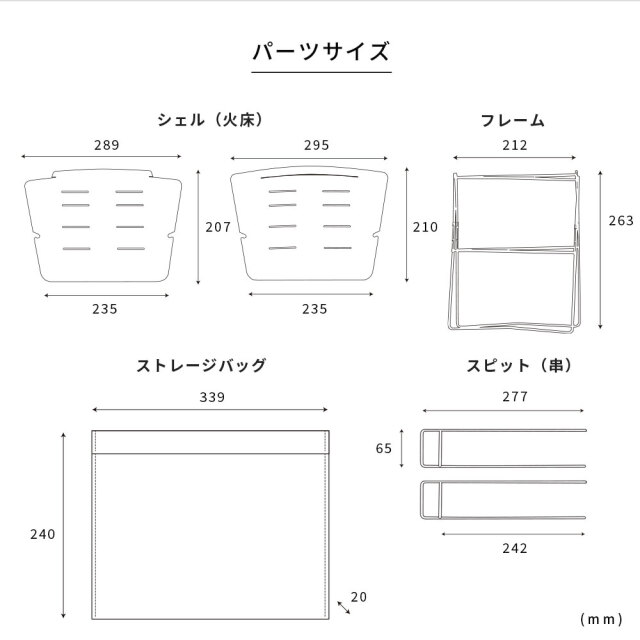 パーツサイズ

シェル（火床）

289

207

235

295

210

235

フレーム

212

263

ストレージバッグ

339

240

20

スピット（串）

277

65

242

（mm）