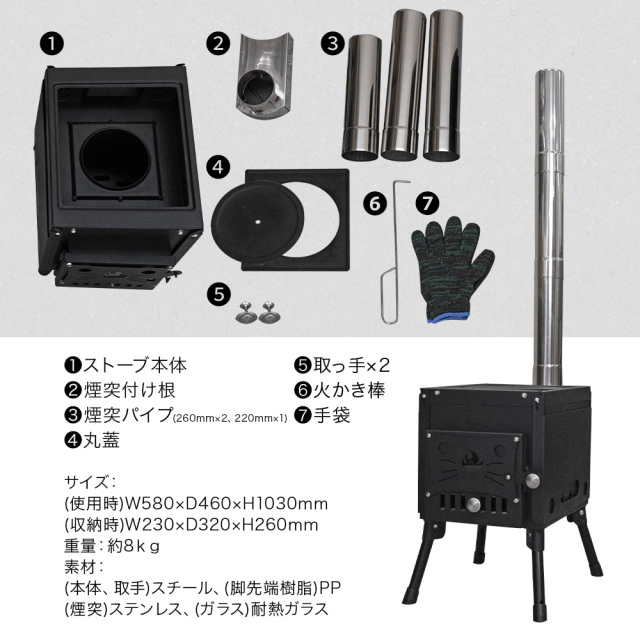 ❶

❷

❸

❹

❺

❻

❼

❶ストーブ本体
❷煙突付け根
❸煙突パイプ(260mm×2、220mm×1)
❹丸蓋

❺取っ手×2
❻火かき棒
❼手袋

サイズ:
(使用時)W580×D460×H1030mm
(収納時)W230×D320×H260mm
重量:約8kg
素材:
(本体、取手)スチール、(脚先端樹脂)PP
(煙突)ステンレス、(ガラス)耐熱ガラス