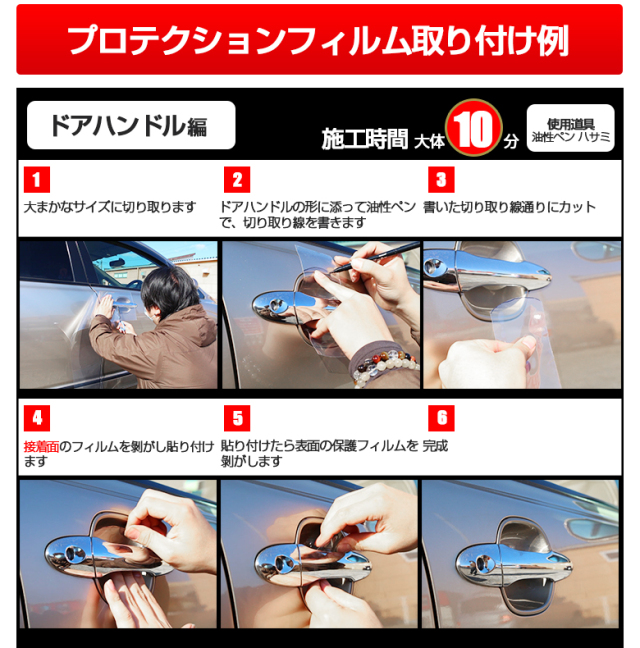 プロテクションフィルム取り付け例

ドアハンドル編

施工時間 大体 10 分

使用道具
油性ペン ハサミ

1
大まかなサイズに切り取ります

2
ドアハンドルの形に添って油性ペンで、切り取り線を書きます

3
書いた切り取り線通りにカット

4
接着面のフィルムを剝がし貼り付けます

5
貼り付けたら表面の保護フィルムを剝がします

6
完成