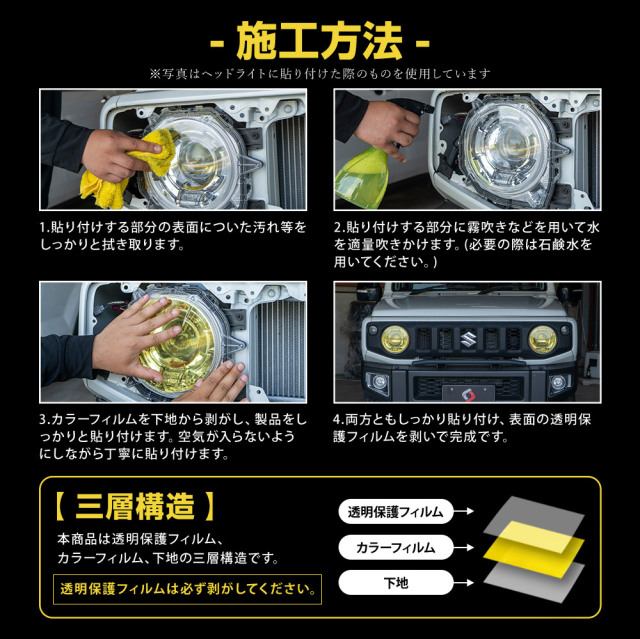 - 施工方法 -

※写真はヘッドライトに貼り付けた際のものを使用しています

1.貼り付けする部分の表面についた汚れ等をしっかりと拭き取ります。

2.貼り付けする部分に霧吹きなどを用いて水を適量吹きかけます。(必要の際は石鹸水を用いてください。)

3.カラーフィルムを下地から剥がし、製品をしっかりと貼り付けます。空気が入らないようにしながら丁寧に貼り付けます。

4.両方ともしっかり貼り付け、表面の透明保護フィルムを剥いで完成です。

【 三層構造 】

本商品は透明保護フィルム、カラーフィルム、下地の三層構造です。

透明保護フィルムは必ず剥がしてください。

透明保護フィルム

カラーフィルム

下地