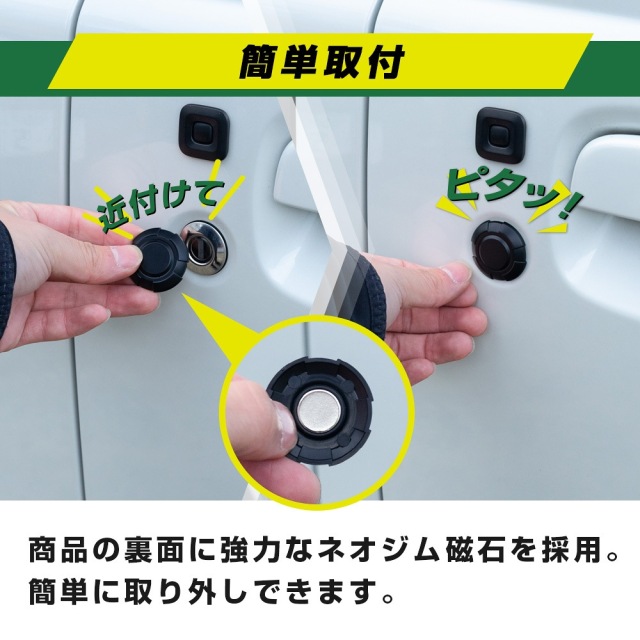 簡単取付

近付けて

ピタッ!

商品の裏面に強力なネオジム磁石を採用。
簡単に取り外しできます。