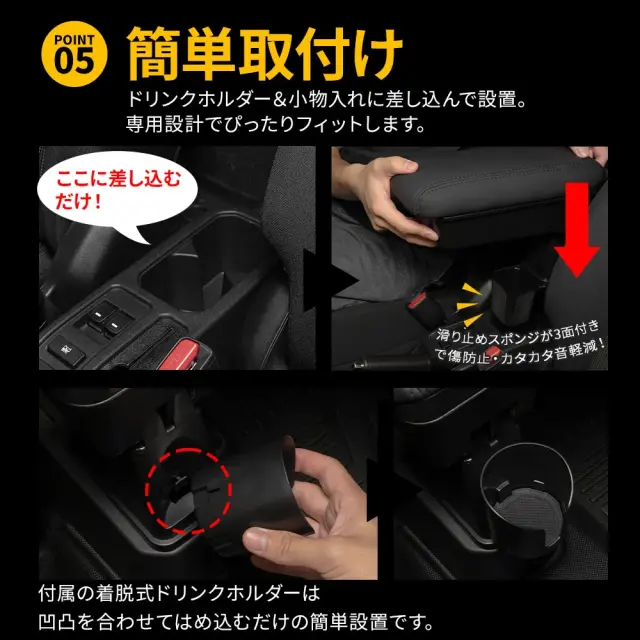 POINT 05 簡単取付け

ドリンクホルダー＆小物入れに差し込んで設置。
専用設計でぴったりフィットします。

ここに差し込むだけ！

滑り止めスポンジが3面付きで傷防止・カタカタ音軽減！

付属の着脱式ドリンクホルダーは
凹凸を合わせてはめ込むだけの簡単設置です。