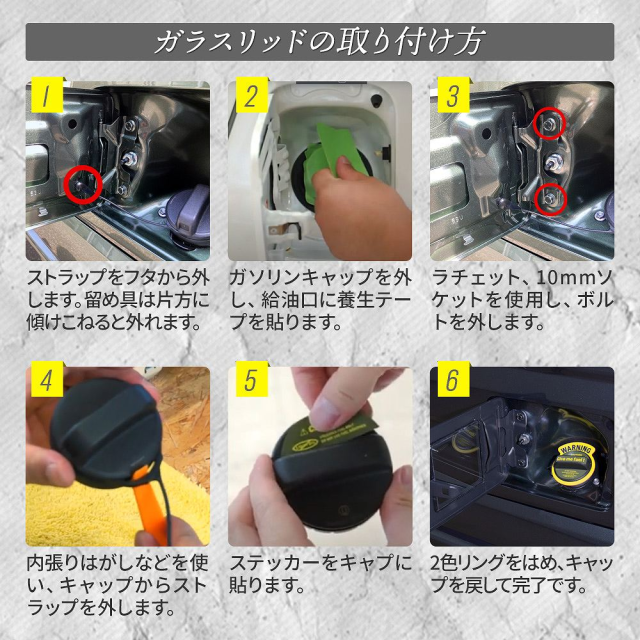 ガラスリッドの取り付け方

1

ストラップをフタから外します。留め具は片方に傾けこねると外れます。

2

ガソリンキャップを外し、給油口に養生テープを貼ります。

3

ラチェット、10mmソケットを使用し、ボルトを外します。

4

内張りはがしなどを使い、キャップからストラップを外します。

5

ステッカーをキャプに貼ります。

6

WARNING

2色リングをはめ、キャップを戻して完了です。