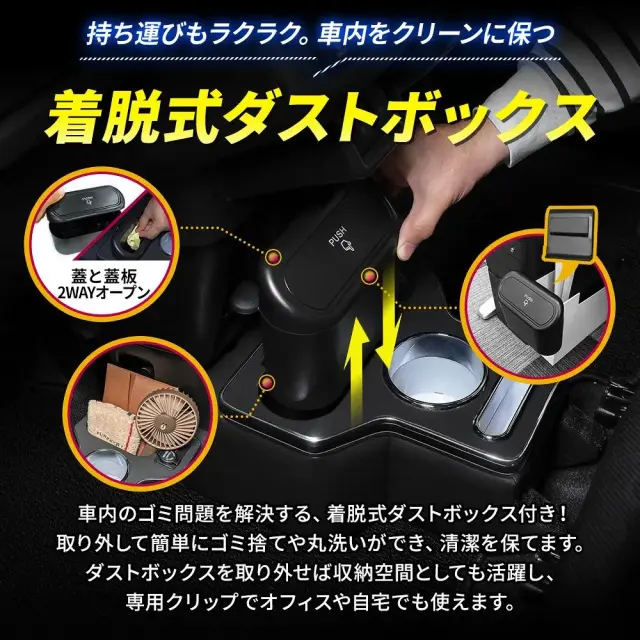 持ち運びもラクラク。車内をクリーンに保つ

着脱式ダストボックス

PUSH

蓋と蓋板
2WAYオープン

PUSH

PUSH

車内のゴミ問題を解決する、着脱式ダストボックス付き！
取り外して簡単にゴミ捨てや丸洗いができ、清潔を保てます。
ダストボックスを取り外せば収納空間としても活躍し、
専用クリップでオフィスや自宅でも使えます。