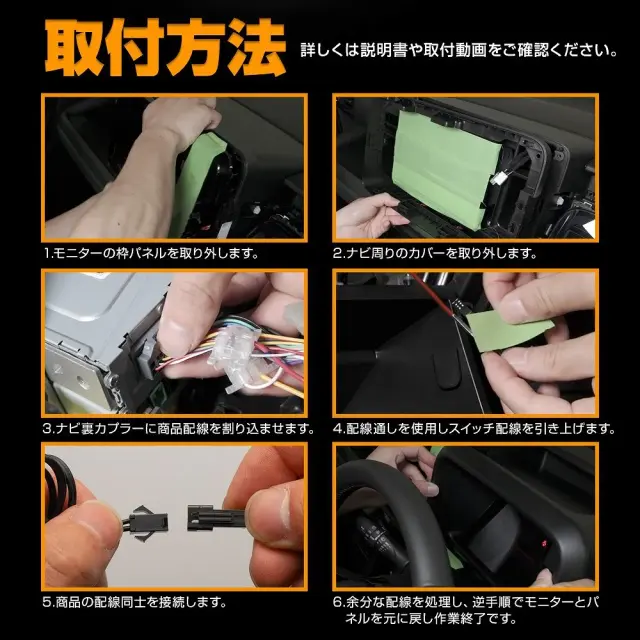 取付方法

詳しくは説明書や取付動画をご確認ください。

1.モニターの枠パネルを取り外します。

2.ナビ周りのカバーを取り外します。

3.ナビ裏カプラーに商品配線を割り込ませます。

4.配線通しを使用しスイッチ配線を引き上げます。

5.商品の配線同士を接続します。

6.余分な配線を処理し、逆手順でモニターとパネルを元に戻し作業終了です。