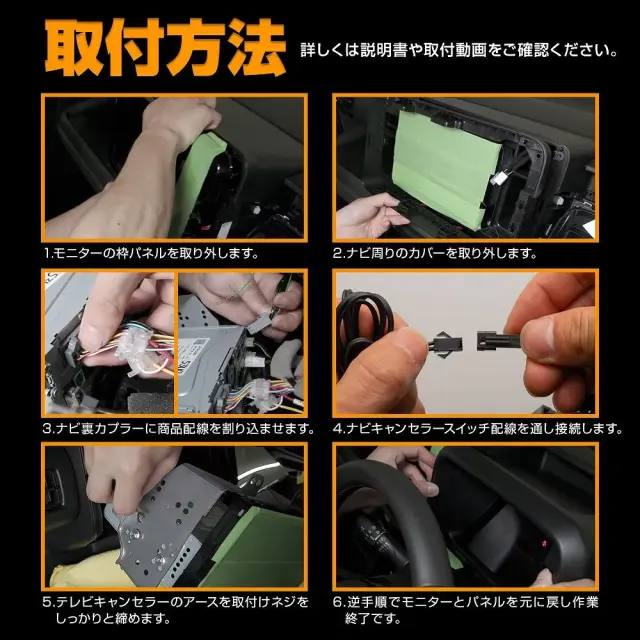 取付方法

詳しくは説明書や取付動画をご確認ください。

1.モニターの枠パネルを取り外します。

2.ナビ周りのカバーを取り外します。

3.ナビ裏カプラーに商品配線を割り込ませます。

4.ナビキャンセラースイッチ配線を通し接続します。

5.テレビキャンセラーのアースを取付けネジをしっかりと締めます。

6.逆手順でモニターとパネルを元に戻し作業終了です。