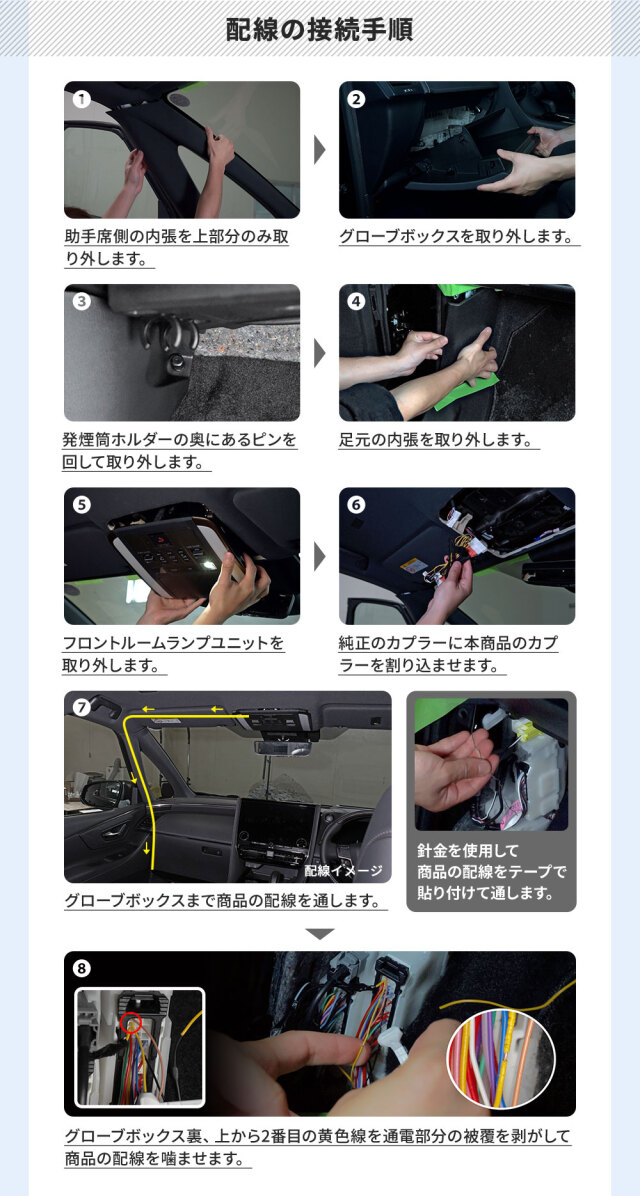 配線の接続手順

1
助手席側の内張を上部分のみ取り外します。

2
グローブボックスを取り外します。

3
発煙筒ホルダーの奥にあるピンを回して取り外します。

4
足元の内張を取り外します。

5
フロントルームランプユニットを取り外します。

6
純正のカプラーに本商品のカプラーを割り込ませます。

7
配線イメージ
グローブボックスまで商品の配線を通します。

針金を使用して商品の配線をテープで貼り付けて通します。

8
グローブボックス裏、上から2番目の黄色線を通電部分の被覆を剥がして商品の配線を噛ませます。