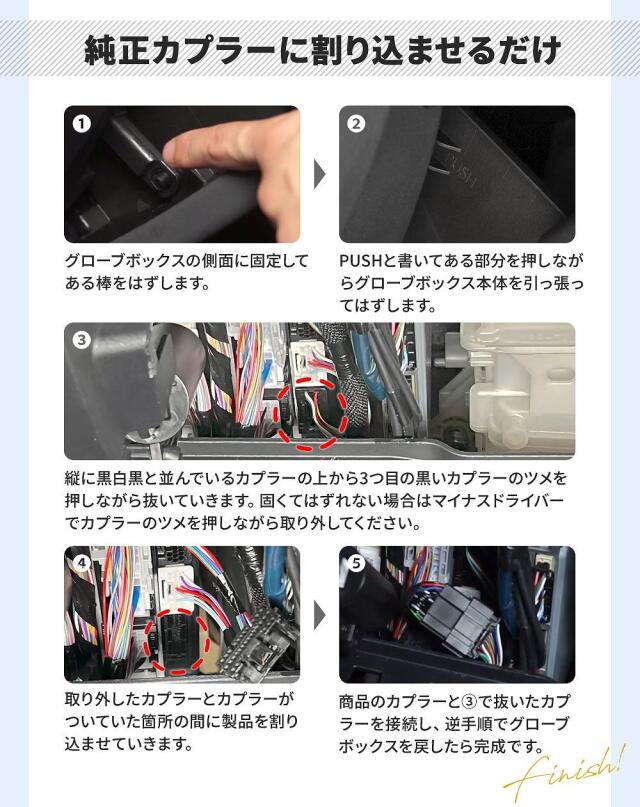 純正カプラーに割り込ませるだけ

1

グローブボックスの側面に固定してある棒をはずします。

2

PUSH

PUSHと書いてある部分を押しながらグローブボックス本体を引っ張ってはずします。

3

縦に黒白黒と並んでいるカプラーの上から3つ目の黒いカプラーのツメを押しながら抜いていきます。固くてはずれない場合はマイナスドライバーでカプラーのツメを押しながら取り外してください。

4

取り外したカプラーとカプラーがついていた箇所の間に製品を割り込ませていきます。

5

商品のカプラーと③で抜いたカプラーを接続し、逆手順でグローブボックスを戻したら完成です。

Finish!