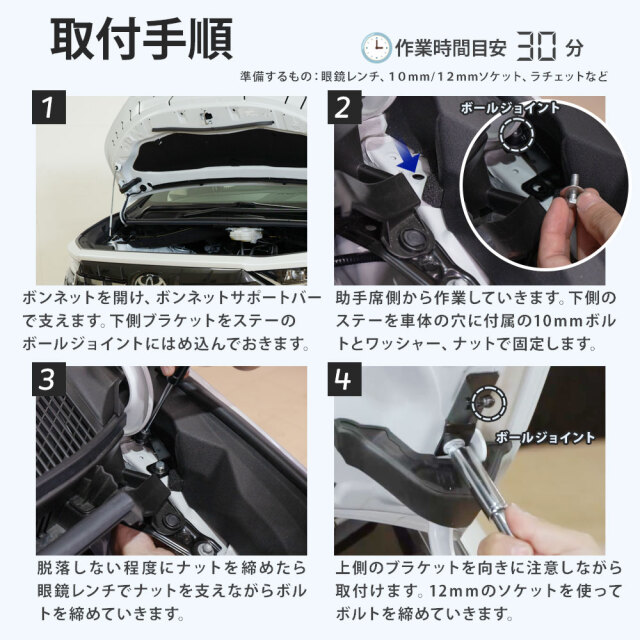 取付手順

作業時間目安 30 分

準備するもの：眼鏡レンチ、10mm/12mmソケット、ラチェットなど

1

ボンネットを開け、ボンネットサポートバーで支えます。下側ブラケットをステーのボールジョイントにはめ込んでおきます。

2

ボールジョイント

助手席側から作業していきます。下側のステーを車体の穴に付属の10mmボルトとワッシャー、ナットで固定します。

3

脱落しない程度にナットを締めたら眼鏡レンチでナットを支えながらボルトを締めていきます。

4

ボールジョイント

上側のブラケットを向きに注意しながら取付けます。12mmのソケットを使ってボルトを締めていきます。