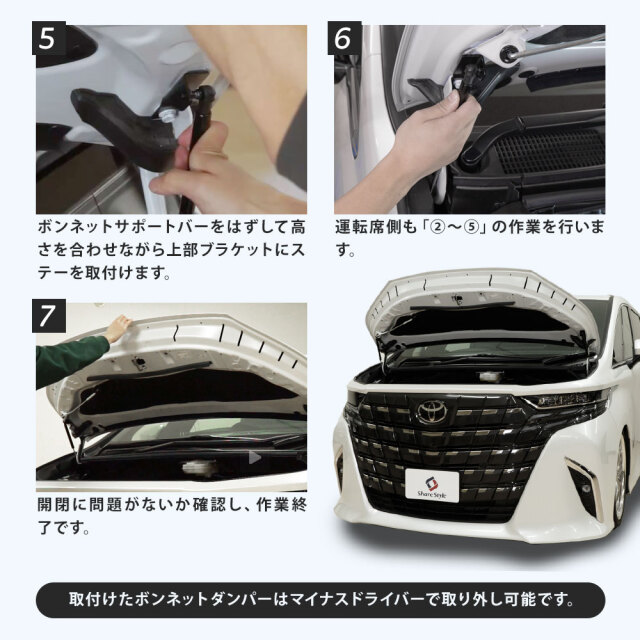 5

ボンネットサポートバーをはずして高さを合わせながら上部ブラケットにステーを取付けます。

6

運転席側も「②～⑤」の作業を行います。

7

開閉に問題がないか確認し、作業終了です。

Share Style

取付けたボンネットダンパーはマイナスドライバーで取り外し可能です。