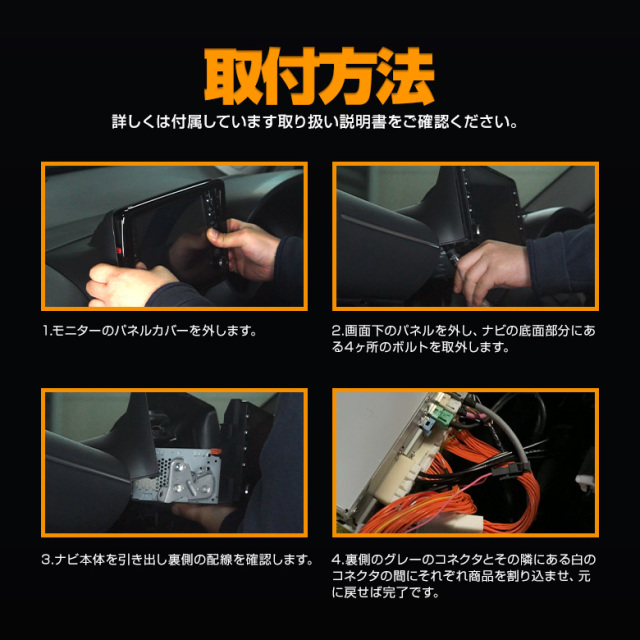 取付方法

詳しくは付属しています取り扱い説明書をご確認ください。

1.モニターのパネルカバーを外します。

2.画面下のパネルを外し、ナビの底面部分にある4ヶ所のボルトを取外します。

3.ナビ本体を引き出し裏側の配線を確認します。

4.裏側のグレーのコネクタとその隣にある白のコネクタの間にそれぞれ商品を割り込ませ、元に戻せば完了です。