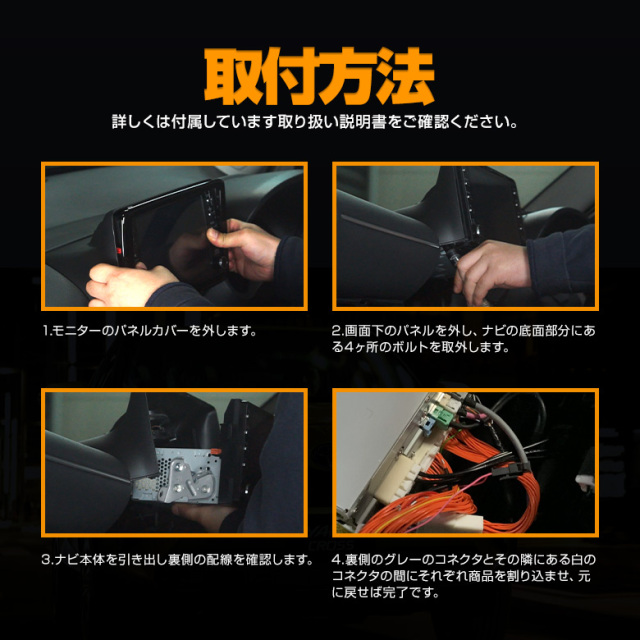 取付方法

詳しくは付属しています取り扱い説明書をご確認ください。

1.モニターのパネルカバーを外します。

2.画面下のパネルを外し、ナビの底面部分にある4ヶ所のボルトを取外します。

3.ナビ本体を引き出し裏側の配線を確認します。

4.裏側のグレーのコネクタとその隣にある白のコネクタの間にそれぞれ商品を割り込ませ、元に戻せば完了です。