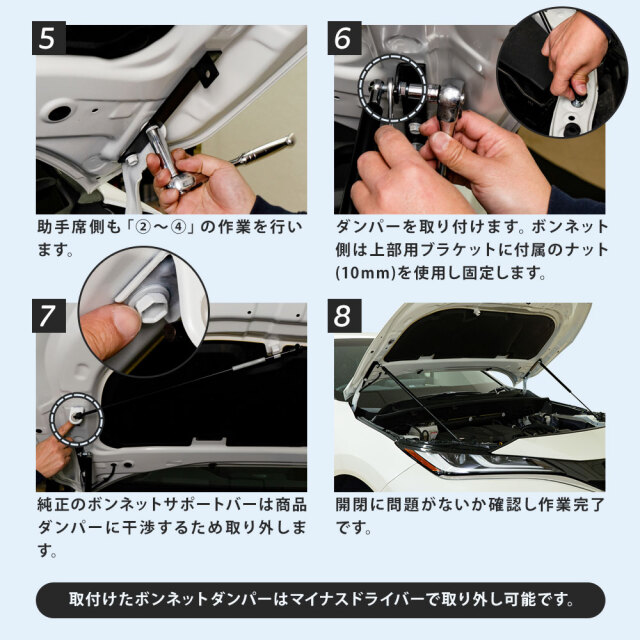 5

助手席側も「②〜④」の作業を行います。

6

ダンパーを取り付けます。ボンネット側は上部用ブラケットに付属のナット(10mm)を使用し固定します。

7

純正のボンネットサポートバーは商品ダンパーに干渉するため取り外します。

8

開閉に問題がないか確認し作業完了です。

取付けたボンネットダンパーはマイナスドライバーで取り外し可能です。