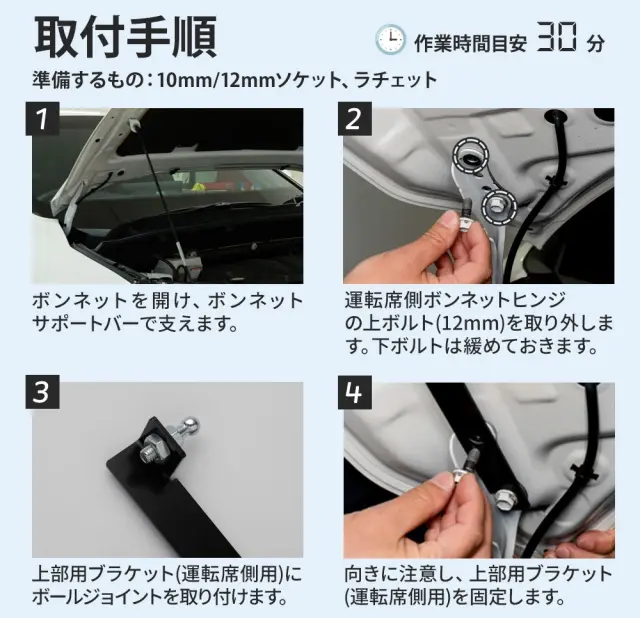 取付手順

作業時間目安 30 分

準備するもの：10mm/12mmソケット、ラチェット

1

ボンネットを開け、ボンネットサポートバーで支えます。

2

運転席側ボンネットヒンジの上ボルト(12mm)を取り外します。下ボルトは緩めておきます。

3

上部用ブラケット(運転席側用)にボールジョイントを取り付けます。

4

向きに注意し、上部用ブラケット(運転席側用)を固定します。