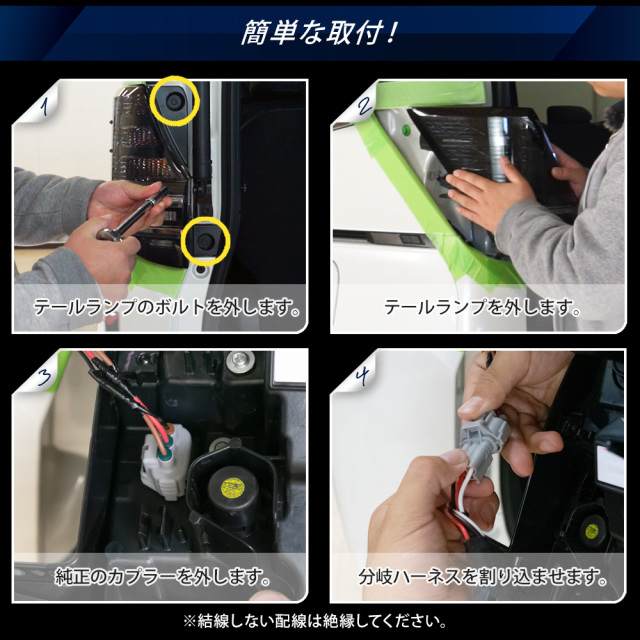 簡単な取付！

1
テールランプのボルトを外します。

2
テールランプを外します。

3
純正のカプラーを外します。

4
分岐ハーネスを割り込ませます。

※結線しない配線は絶縁してください。