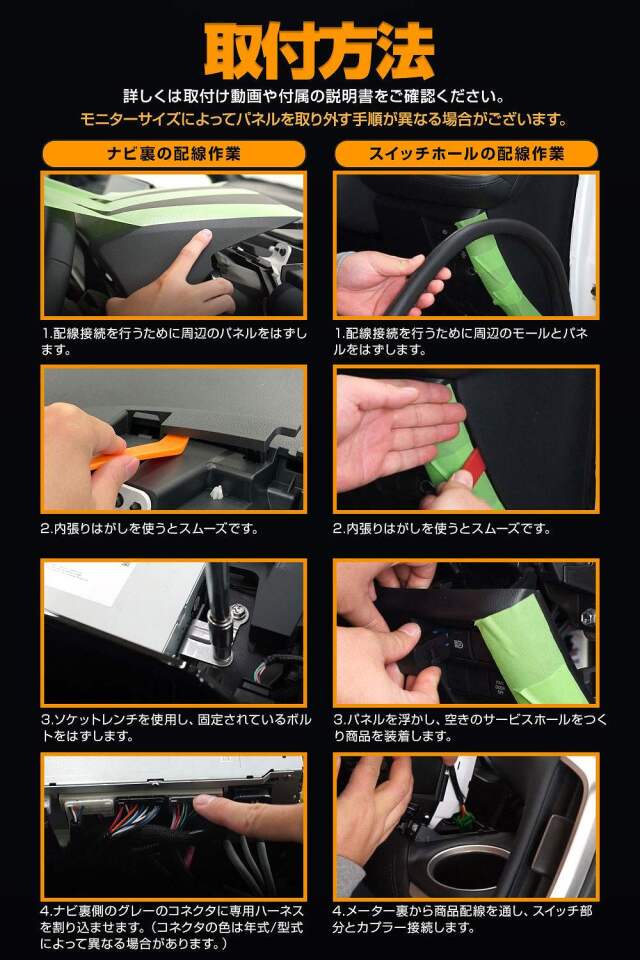 取付方法

詳しくは取付け動画や付属の説明書をご確認ください。
モニターサイズによってパネルを取り外す手順が異なる場合がございます。

ナビ裏の配線作業

1.配線接続を行うために周辺のパネルをはずします。

2.内張りはがしを使うとスムーズです。

3.ソケットレンチを使用し、固定されているボルトをはずします。

4.ナビ裏側のグレーのコネクタに専用ハーネスを割り込ませます。（コネクタの色は年式/型式によって異なる場合があります。）

スイッチホールの配線作業

1.配線接続を行うために周辺のモールとパネルをはずします。

2.内張りはがしを使うとスムーズです。

3.パネルを浮かし、空きのサービスホールをつくり商品を装着します。

4.メーター裏から商品配線を通し、スイッチ部分とカプラー接続します。