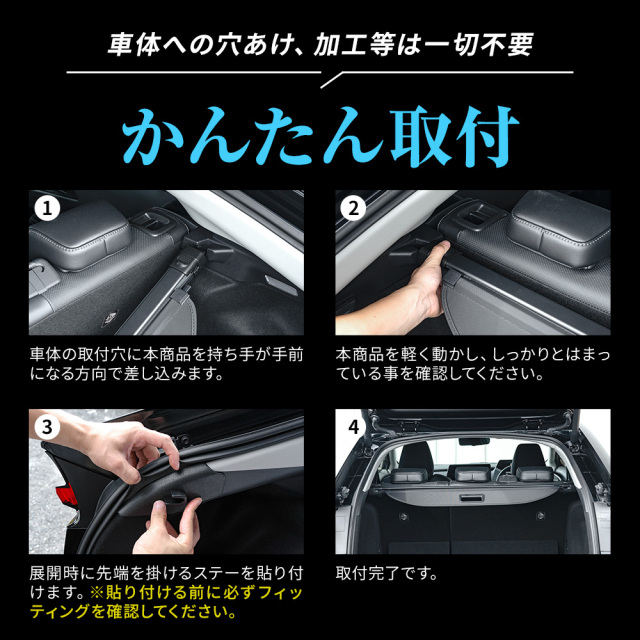 車体への穴あけ、加工等は一切不要

かんたん取付

1

車体の取付穴に本商品を持ち手が手前になる方向で差し込みます。

2

本商品を軽く動かし、しっかりとはまっている事を確認してください。

3

展開時に先端を掛けるステーを貼り付けます。※貼り付ける前に必ずフィッティングを確認してください。

4

取付完了です。