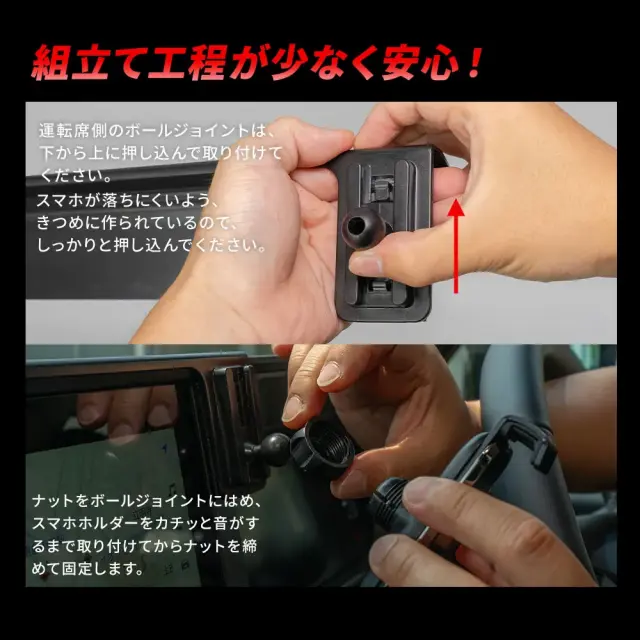 組立て工程が少なく安心！

運転席側のボールジョイントは、下から上に押し込んで取り付けてください。
スマホが落ちにくいよう、きつめに作られているので、しっかりと押し込んでください。

ナットをボールジョイントにはめ、スマホホルダーをカチッと音がするまで取り付けてからナットを締めて固定します。