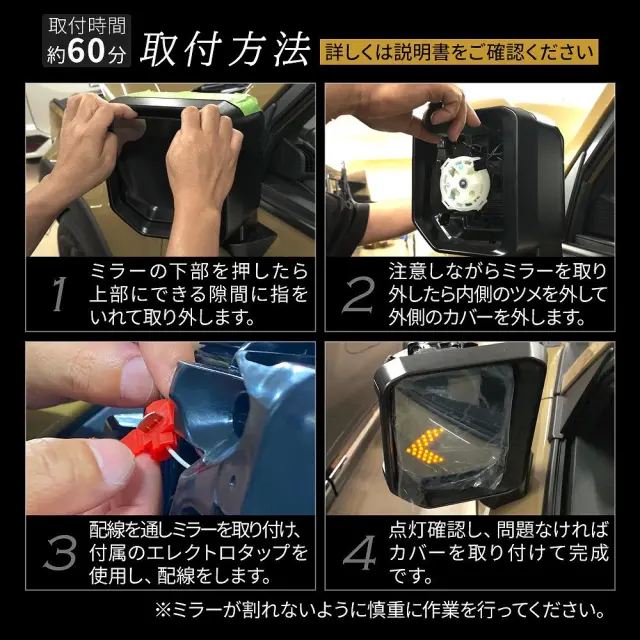 取付時間
約60分

取付方法

詳しくは説明書をご確認ください

1
ミラーの下部を押したら上部にできる隙間に指をいれて取り外します。

2
注意しながらミラーを取り外したら内側のツメを外して外側のカバーを外します。

3
配線を通しミラーを取り付け、付属のエレクトロタップを使用し、配線をします。

4
点灯確認し、問題なければカバーを取り付けて完成です。

※ミラーが割れないように慎重に作業を行ってください。