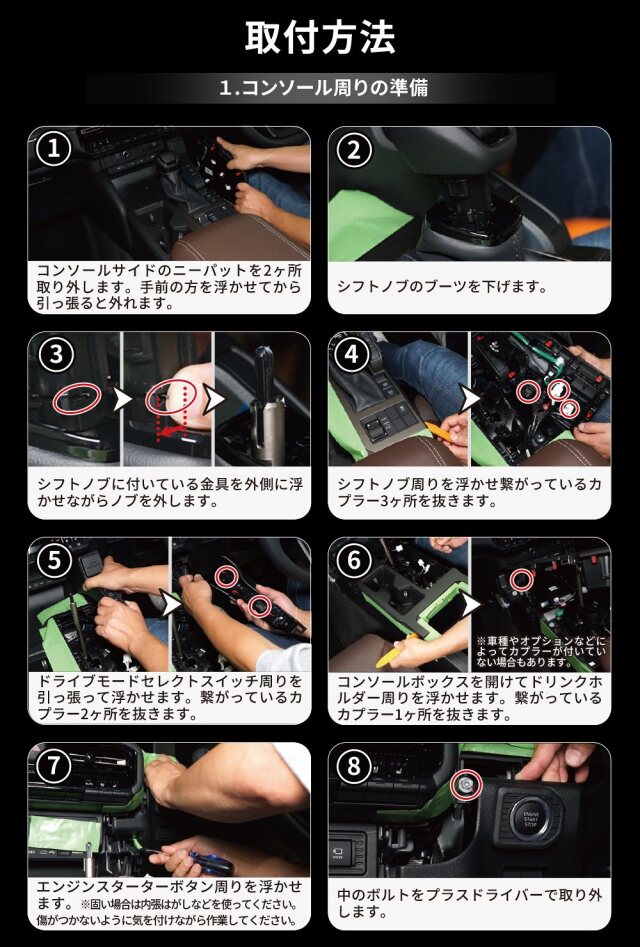 取付方法

1.コンソール周りの準備

1

コンソールサイドのニーパットを2ヶ所取り外します。手前の方を浮かせてから引っ張ると外れます。

2

シフトノブのブーツを下げます。

3

シフトノブに付いている金具を外側に浮かせながらノブを外します。

4

シフトノブ周りを浮かせ繋がっているカプラー3ヶ所を抜きます。

5

ドライブモードセレクトスイッチ周りを引っ張って浮かせます。繋がっているカプラー2ヶ所を抜きます。

6

※車種やオプションなどによってカプラーが付いていない場合もあります。

コンソールボックスを開けてドリンクホルダー周りを浮かせます。繋がっているカプラー1ヶ所を抜きます。

7

エンジンスターターボタン周りを浮かせます。※固い場合は内張はがしなどを使ってください。傷がつかないように気を付けながら作業してください。

8

ENGINE START STOP

中のボルトをプラスドライバーで取り外します。