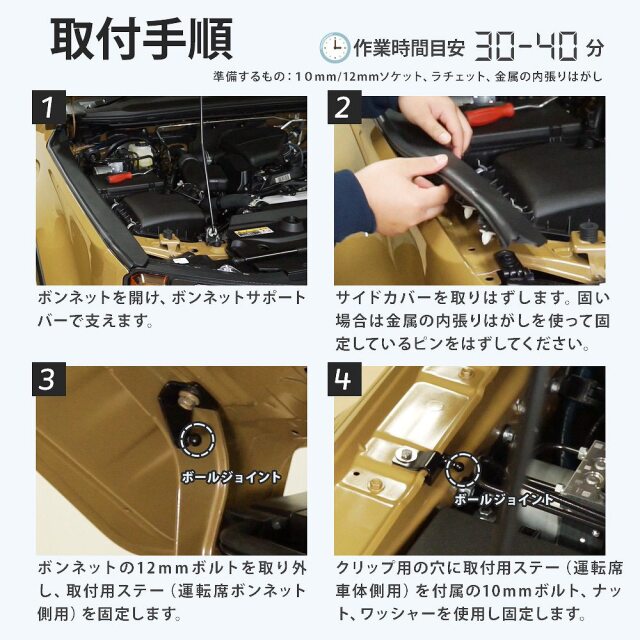 取付手順

作業時間目安 30-40 分

準備するもの：10mm/12mmソケット、ラチェット、金属の内張りはがし

1

ボンネットを開け、ボンネットサポートバーで支えます。

2

サイドカバーを取りはずします。固い場合は金属の内張りはがしを使って固定しているピンをはずしてください。

3

ボールジョイント

ボンネットの12mmボルトを取り外し、取付用ステー（運転席ボンネット側用）を固定します。

4

ボールジョイント

クリップ用の穴に取付用ステー（運転席車体側用）を付属の10mmボルト、ナット、ワッシャーを使用し固定します。