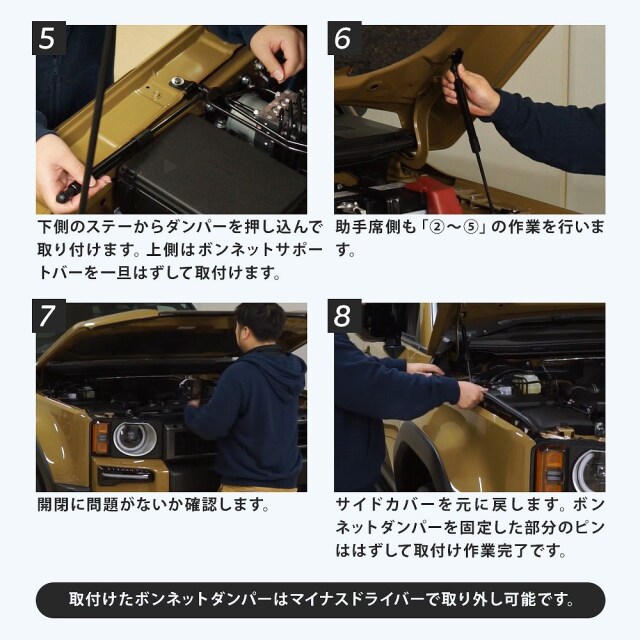 5

下側のステーからダンパーを押し込んで取り付けます。上側はボンネットサポートバーを一旦はずして取付けます。

6

助手席側も「②〜⑤」の作業を行います。

7

開閉に問題がないか確認します。

8

サイドカバーを元に戻します。ボンネットダンパーを固定した部分のピンははずして取付け作業完了です。

取付けたボンネットダンパーはマイナスドライバーで取り外し可能です。