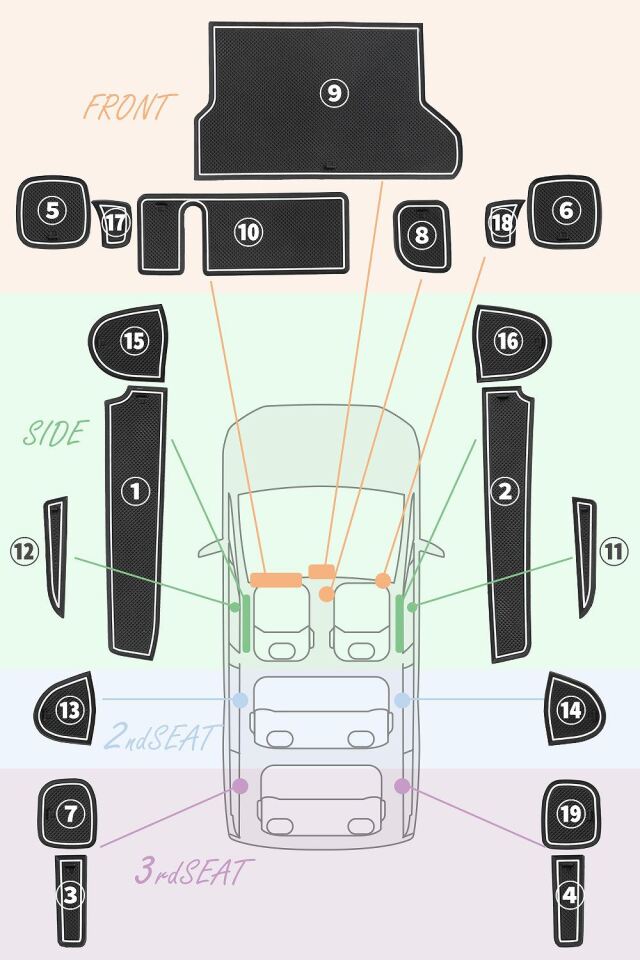 FRONT

9

5 17 10 8 18 6

15 16

SIDE

1 2

12 11

13 14

2ndSEAT

7 19

3rdSEAT

3 4