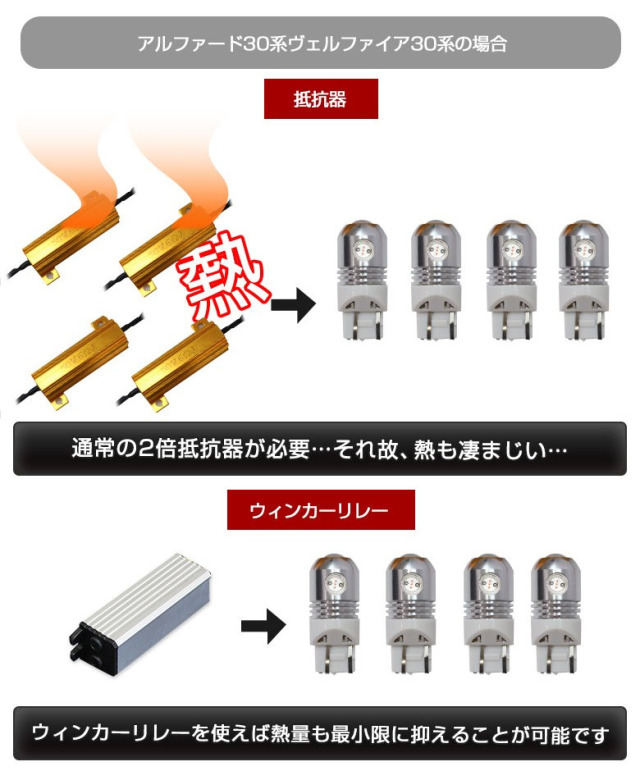 アルファード30系ヴェルファイア30系の場合

抵抗器

熱

通常の2倍抵抗器が必要…それ故、熱も凄まじい…

ウィンカーリレー

ウィンカーリレーを使えば熱量も最小限に抑えることが可能です