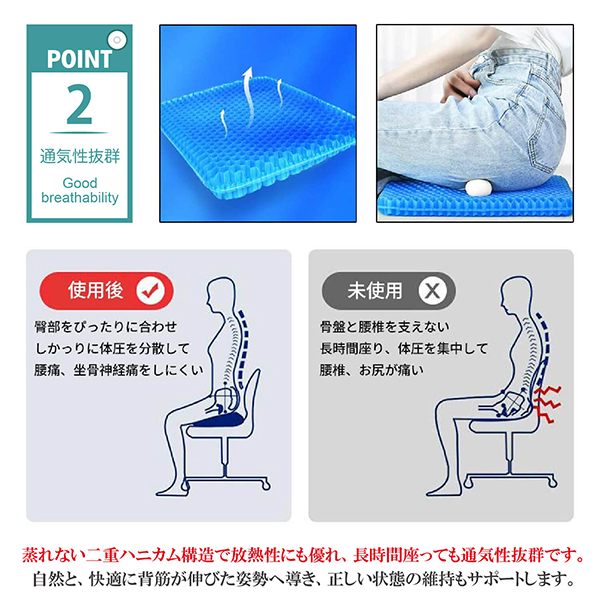 POINT

2

通気性抜群

Good breathability

使用後

臀部をぴったりに合わせ
しかっりに体圧を分散して
腰痛、坐骨神経痛をしにくい

未使用

骨盤と腰椎を支えない
長時間座り、体圧を集中して
腰椎、お尻が痛い

蒸れない二重ハニカム構造で放熱性にも優れ、長時間座っても通気性抜群です。
自然と、快適に背筋が伸びた姿勢へ導き、正しい状態の維持もサポートします。