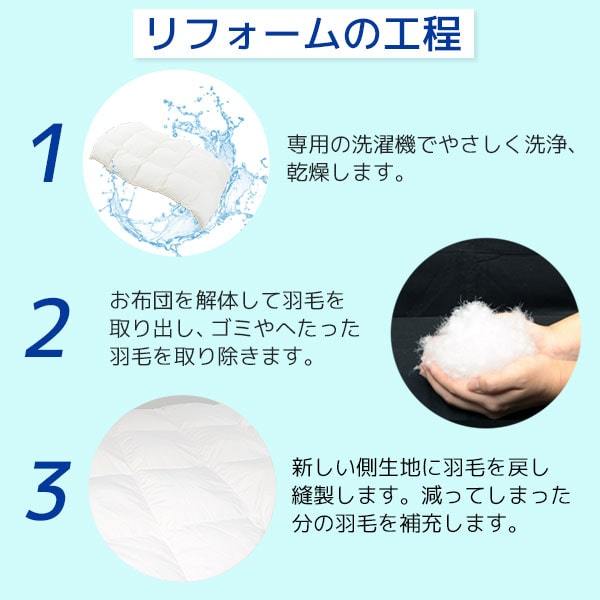 リフォームの工程

1

専用の洗濯機でやさしく洗浄、乾燥します。

2

お布団を解体して羽毛を取り出し、ゴミやへたった羽毛を取り除きます。

3

新しい側生地に羽毛を戻し縫製します。減ってしまった分の羽毛を補充します。