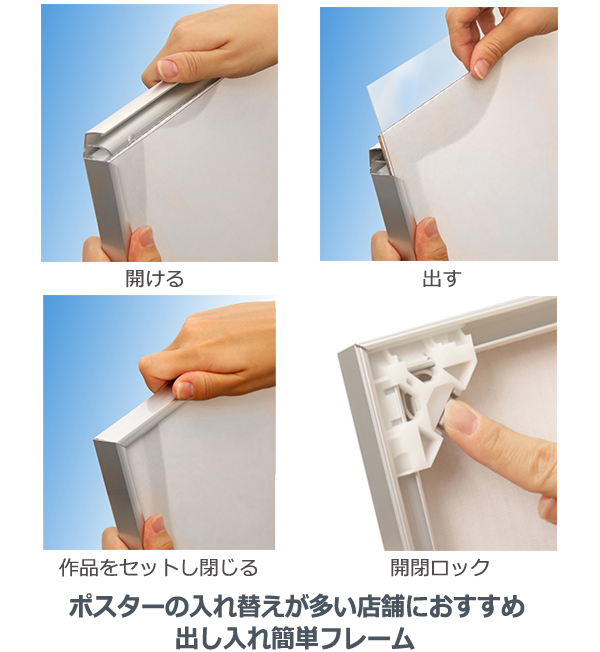 開ける

出す

作品をセットし閉じる

開閉ロック

ポスターの入れ替えが多い店舗におすすめ
出し入れ簡単フレーム