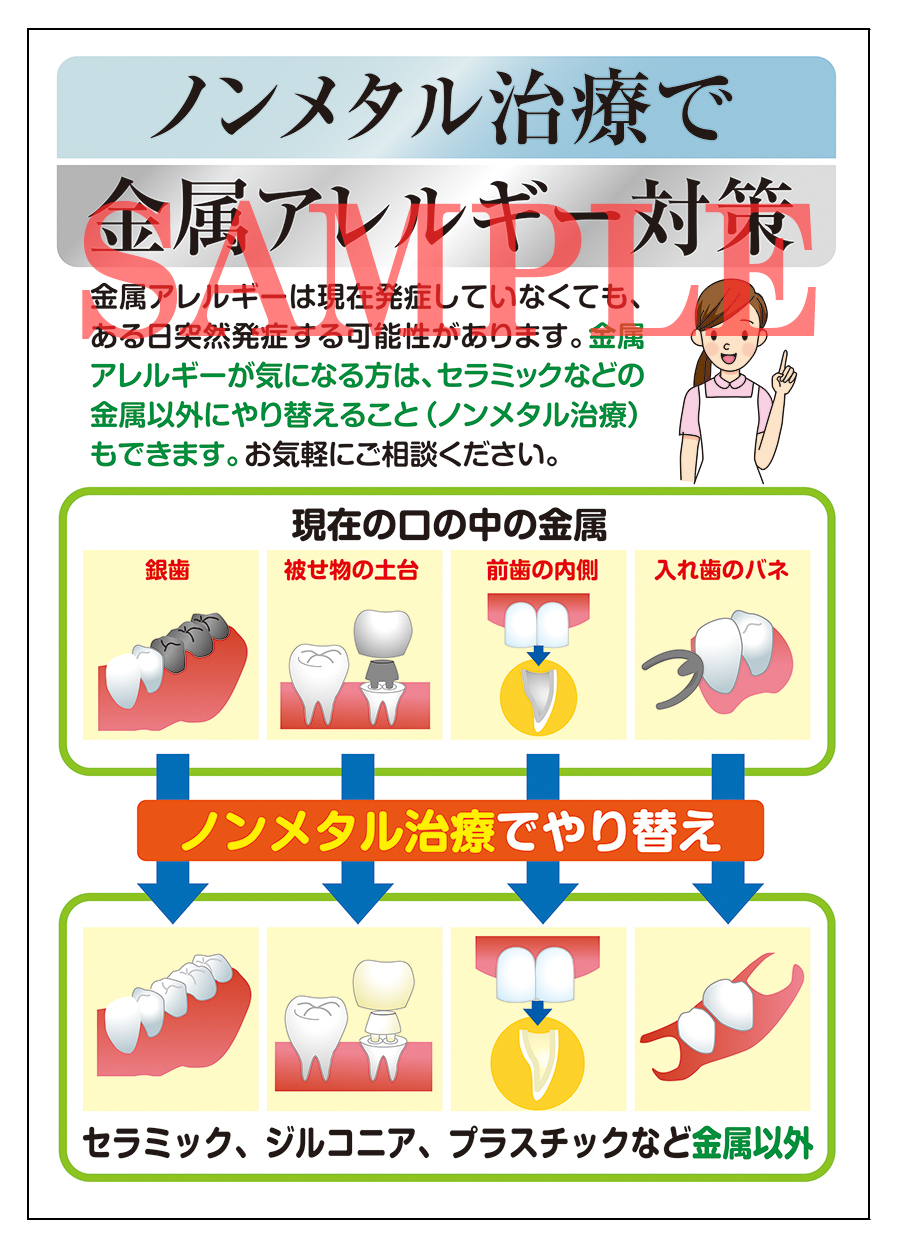 ノンメタル治療で
金属アレルギー対策

SAMPLE

金属アレルギーは現在発症していなくても、ある日突然発症する可能性があります。金属アレルギーが気になる方は、セラミックなどの金属以外にやり替えること（ノンメタル治療）もできます。お気軽にご相談ください。

現在の口の中の金属

銀歯

被せ物の土台

前歯の内側

入れ歯のバネ

ノンメタル治療でやり替え

セラミック、ジルコニア、プラスチックなど金属以外