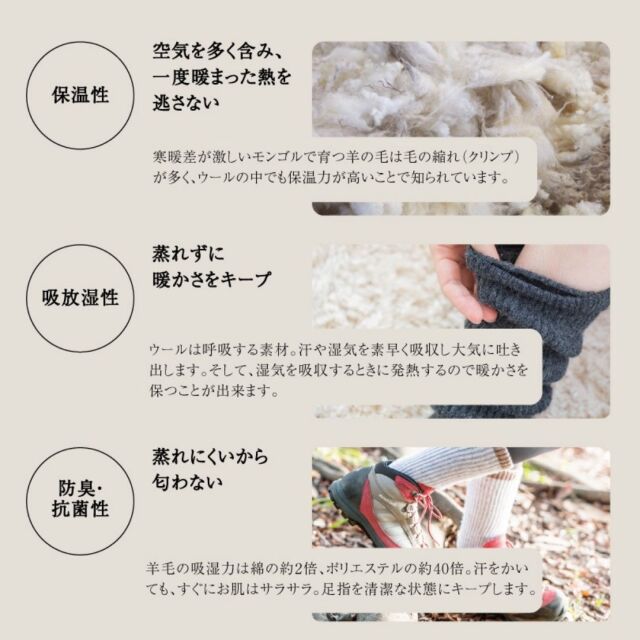 保温性

空気を多く含み、一度暖まった熱を逃さない

寒暖差が激しいモンゴルで育つ羊の毛は毛の縮れ（クリンプ）が多く、ウールの中でも保温力が高いことで知られています。

吸放湿性

蒸れずに暖かさをキープ

ウールは呼吸する素材。汗や湿気を素早く吸収し大気に吐き出します。そして、湿気を吸収するときに発熱するので暖かさを保つことが出来ます。

防臭・抗菌性

蒸れにくいから匂わない

羊毛の吸湿力は綿の約2倍、ポリエステルの約40倍。汗をかいても、すぐにお肌はサラサラ。足指を清潔な状態にキープします。