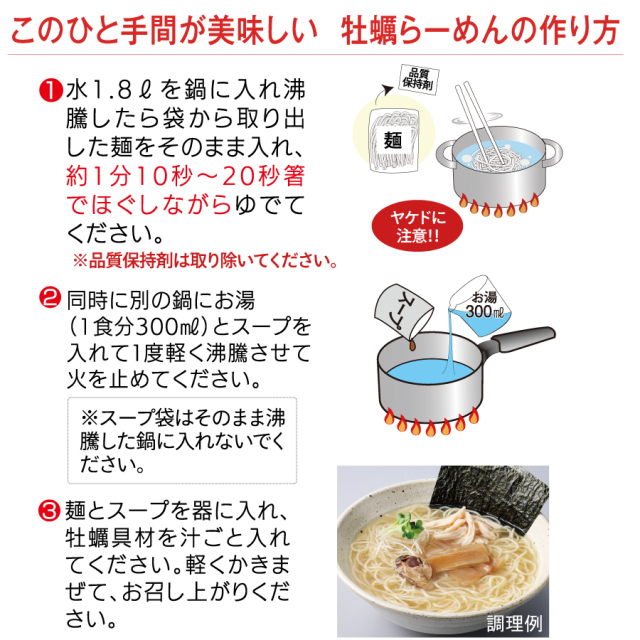 このひと手間が美味しい　牡蠣らーめんの作り方

❶水1.8ℓを鍋に入れ沸騰したら袋から取り出した麺をそのまま入れ、約1分10秒～20秒箸でほぐしながらゆでてください。
※品質保持剤は取り除いてください。

品質保持剤

麺

ヤケドに注意!!

❷同時に別の鍋にお湯（1食分300㎖）とスープを入れて1度軽く沸騰させて火を止めてください。

※スープ袋はそのまま沸騰した鍋に入れないでください。

スープ

お湯 300㎖

❸麺とスープを器に入れ、牡蠣具材を汁ごと入れてください。軽くかきまぜて、お召し上がりください。

調理例