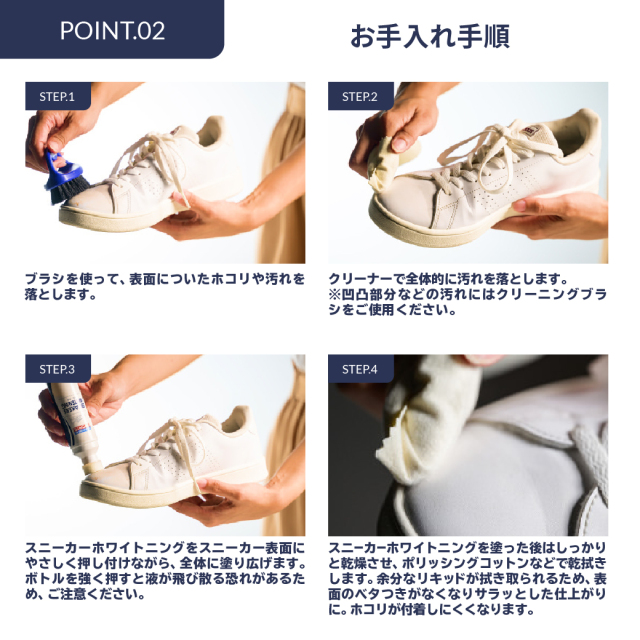 POINT.02

お手入れ手順

STEP.1

ブラシを使って、表面についたホコリや汚れを落とします。

STEP.2

クリーナーで全体的に汚れを落とします。
※凹凸部分などの汚れにはクリーニングブラシをご使用ください。

STEP.3

スニーカーホワイトニングをスニーカー表面にやさしく押し付けながら、全体に塗り広げます。ボトルを強く押すと液が飛び散る恐れがあるため、ご注意ください。

STEP.4

スニーカーホワイトニングを塗った後はしっかりと乾燥させ、ポリッシングコットンなどで乾拭きします。余分なリキッドが拭き取られるため、表面のベタつきがなくなりサラッとした仕上がりに。ホコリが付着しにくくなります。