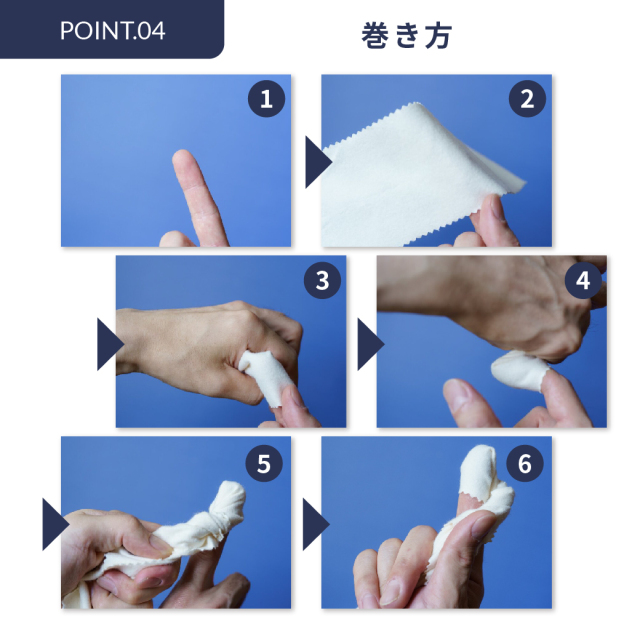 POINT.04

巻き方

1

2

3

4

5

6