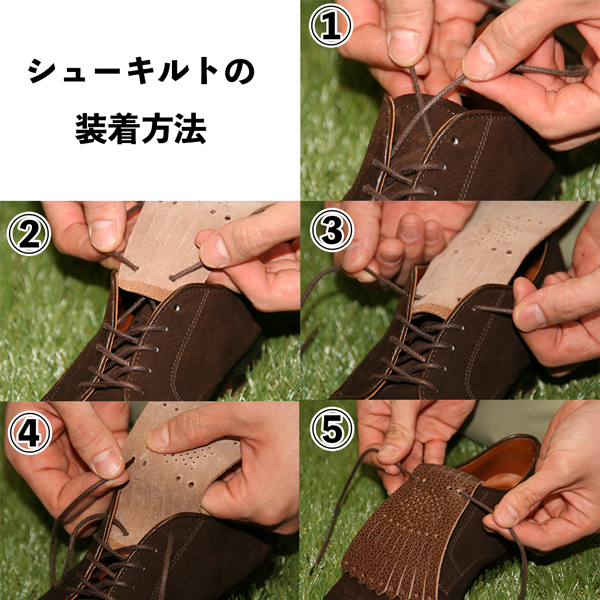 シューキルトの
装着方法

①

②

③

④

⑤