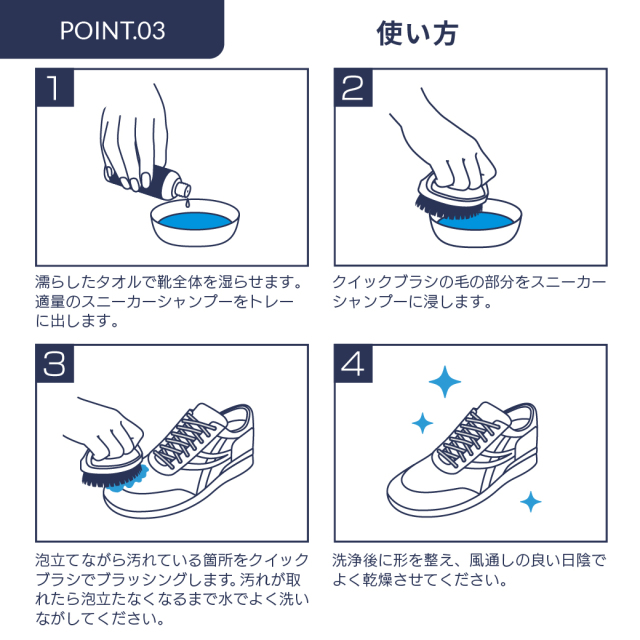 POINT.03

使い方

1

濡らしたタオルで靴全体を湿らせます。適量のスニーカーシャンプーをトレーに出します。

2

クイックブラシの毛の部分をスニーカーシャンプーに浸します。

3

泡立てながら汚れている箇所をクイックブラシでブラッシングします。汚れが取れたら泡立たなくなるまで水でよく洗いながしてください。

4

洗浄後に形を整え、風通しの良い日陰でよく乾燥させてください。