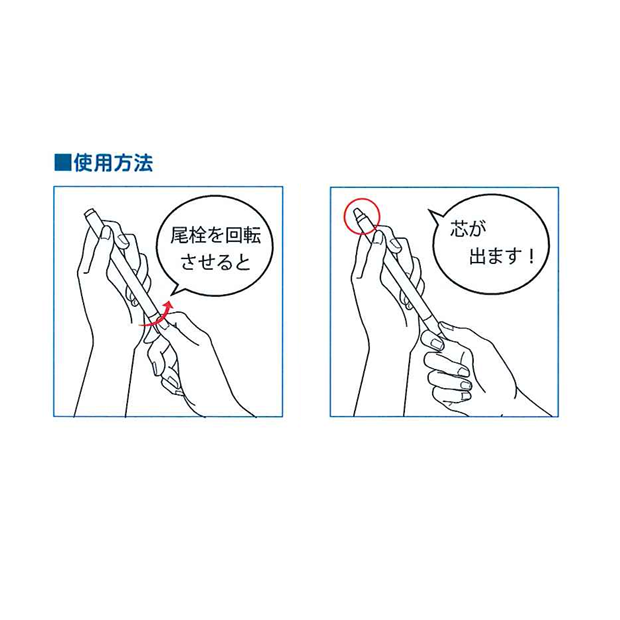 ■使用方法

尾栓を回転させると

芯が出ます！