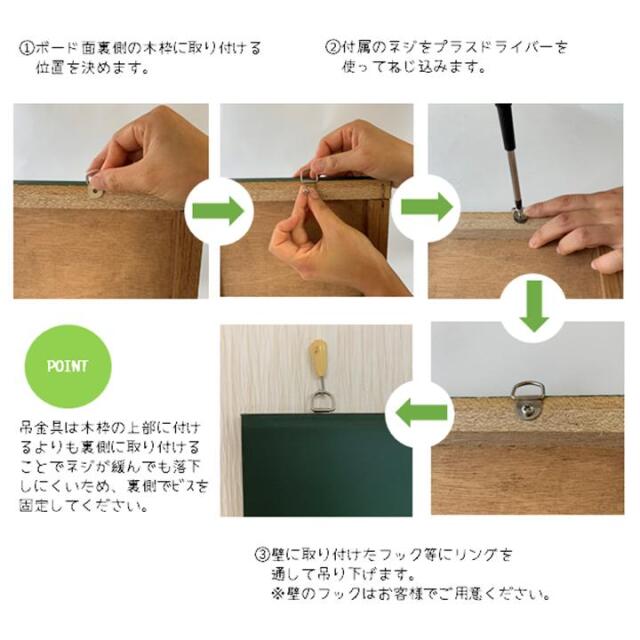 ①ボード面裏側の木枠に取り付ける位置を決めます。

②付属のネジをプラスドライバーを使ってねじ込みます。

POINT

吊金具は木枠の上部に付けるよりも裏側に取り付けることでネジが緩んでも落下しにくいため、裏側でビスを固定してください。

③壁に取り付けたフック等にリングを通して吊り下げます。
※壁のフックはお客様でご用意ください。